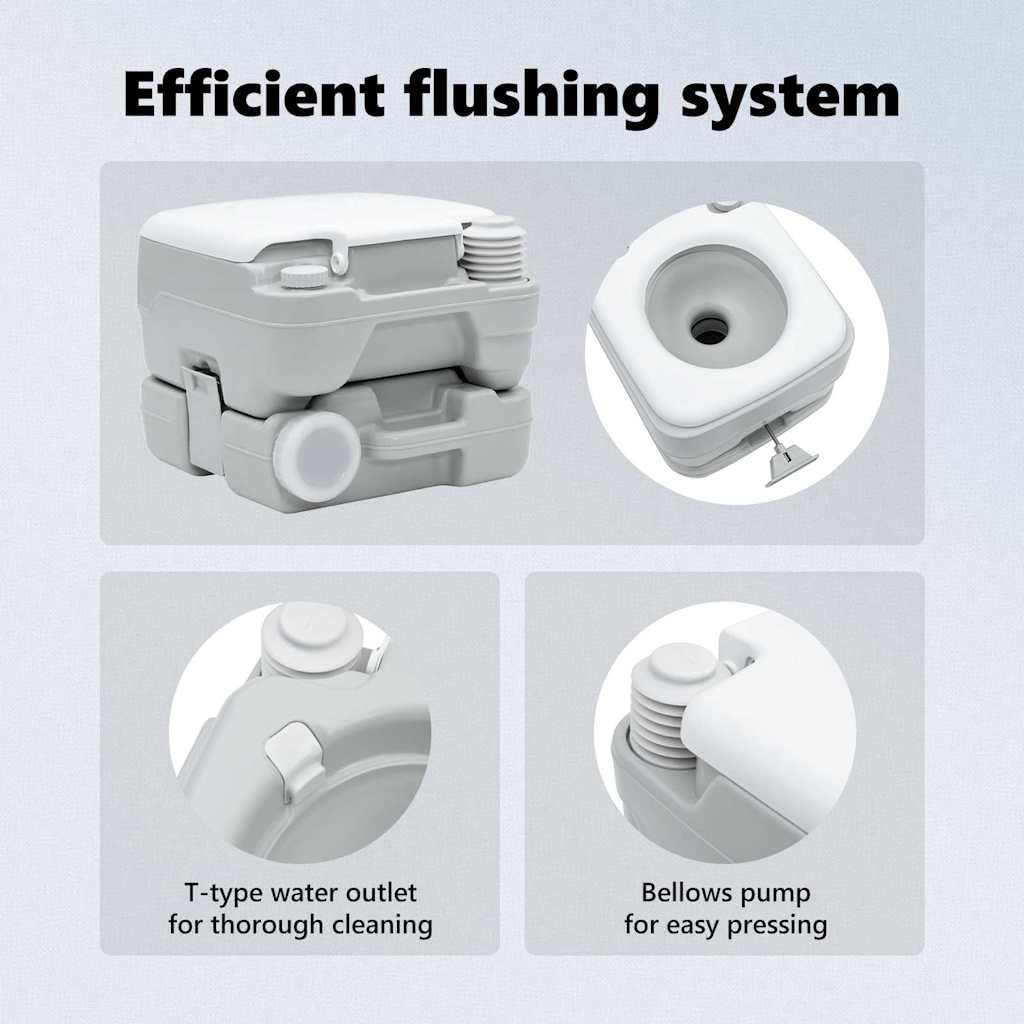 Efficient flushing system

T-type water outlet for thorough cleaning

Bellows pump for easy pressing