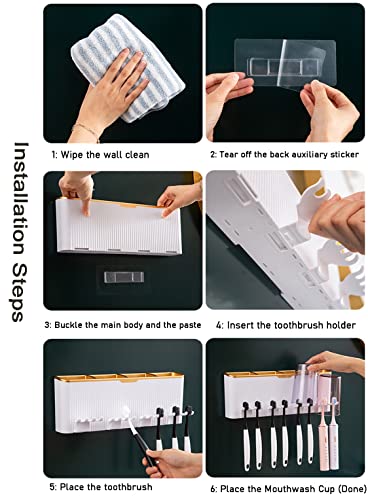 Installation Steps

1: Wipe the wall clean

2: Tear off the back auxiliary sticker

3: Buckle the main body and the paste

4: Insert the toothbrush holder

5: Place the toothbrush

6: Place the Mouthwash Cup (Done)