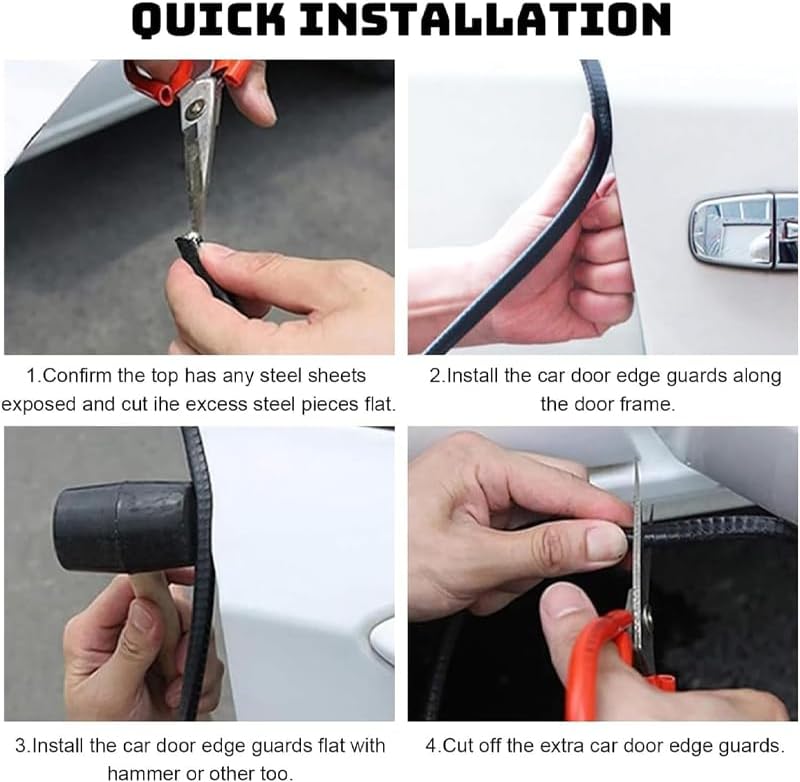 QUICK INSTALLATION

1.Confirm the top has any steel sheets exposed and cut ihe excess steel pieces flat.

2.Install the car door edge guards along the door frame.

3.Install the car door edge guards flat with hammer or other too.

4.Cut off the extra car door edge guards.