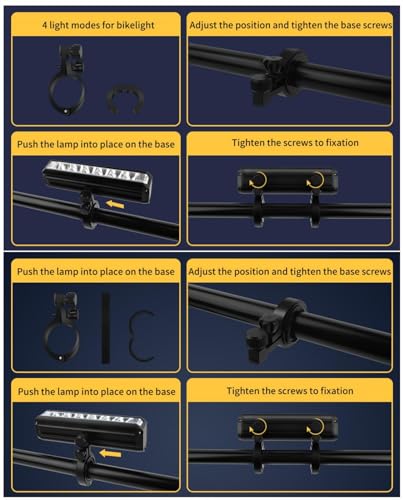 4 light modes for bikelight

Adjust the position and tighten the base screws

Push the lamp into place on the base

Tighten the screws to fixation

Push the lamp into place on the base

Adjust the position and tighten the base screws

Push the lamp into place on the base

Tighten the screws to fixation