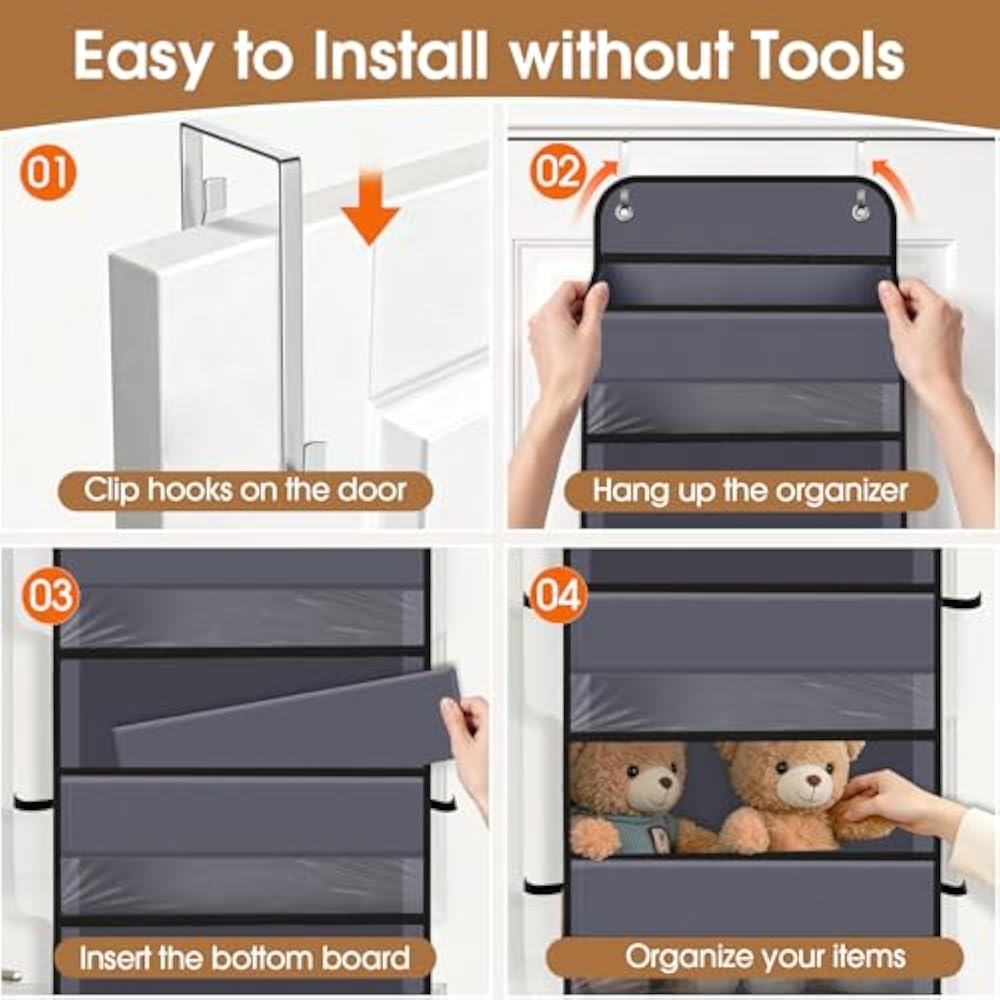 Easy to Install without Tools

01

Clip hooks on the door

02

Hang up the organizer

03

Insert the bottom board

04

Organize your items