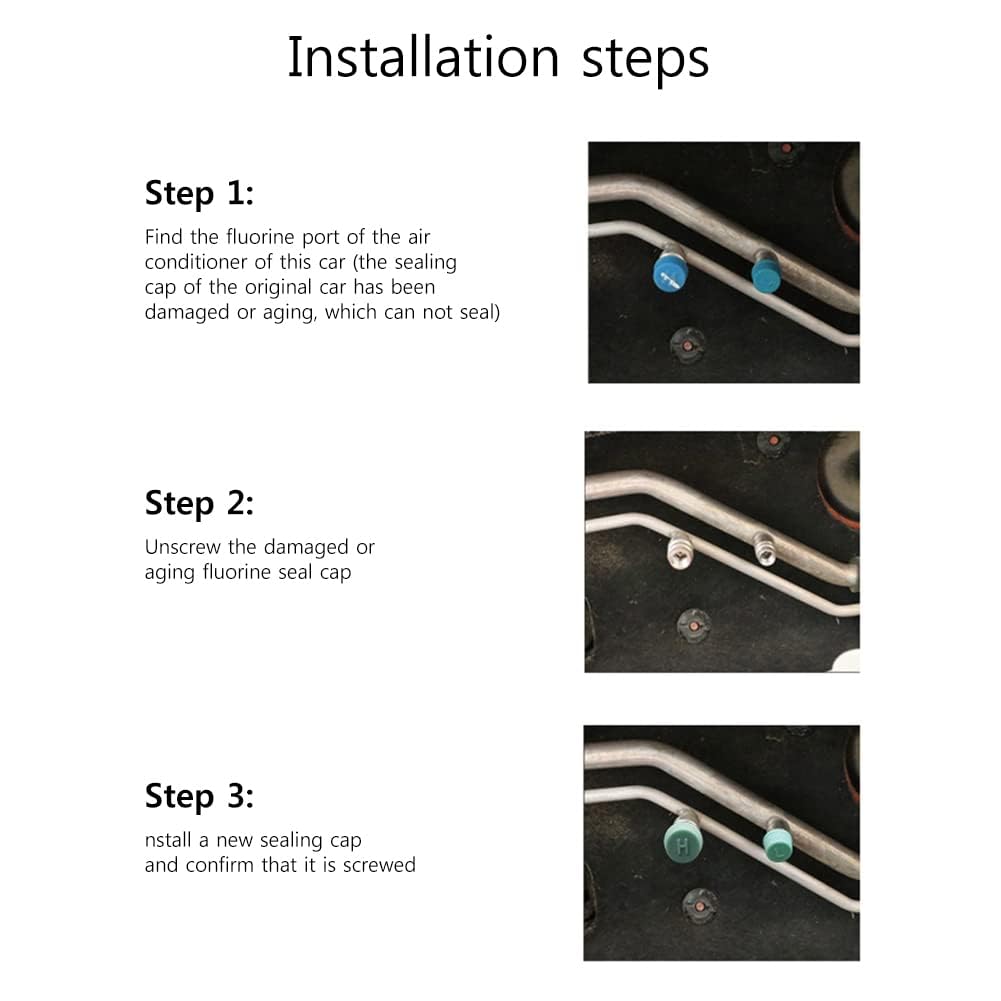 Installation steps

Step 1:

Find the fluorine port of the air conditioner of this car (the sealing cap of the original car has been damaged or aging, which can not seal)

Step 2:

Unscrew the damaged or aging fluorine seal cap

Step 3:

nstall a new sealing cap and confirm that it is screwed

H

L