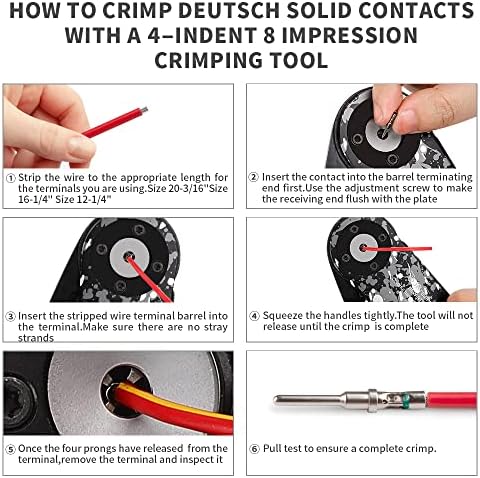 HOW TO CRIMP DEUTSCH SOLID CONTACTS WITH A 4–INDENT 8 IMPRESSION CRIMPING TOOL

① Strip the wire to the appropriate length for the terminals you are using.Size 20-3/16''Size 16-1/4'' Size 12-1/4''

② Insert the contact into the barrel terminating end first.Use the adjustment screw to make the receiving end flush with the plate

③ Insert the stripped wire terminal barrel into the terminal.Make sure there are no stray strands

④ Squeeze the handles tightly.The tool will not release until the crimp is complete

⑤ Once the four prongs have released from the terminal,remove the terminal and inspect it

⑥ Pull test to ensure a complete crimp.