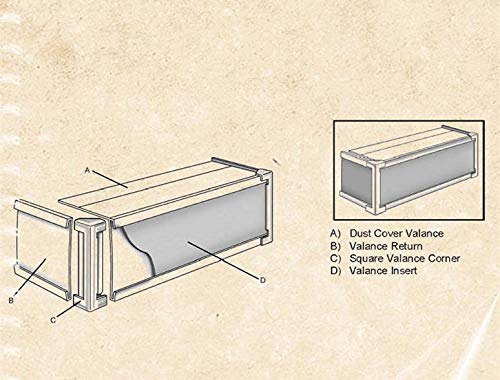 A

B

C

D

A) Dust Cover Valance
B) Valance Return
C) Square Valance Corner
D) Valance Insert