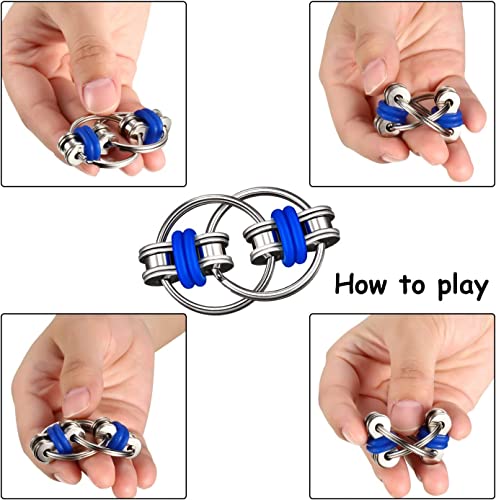 How to play