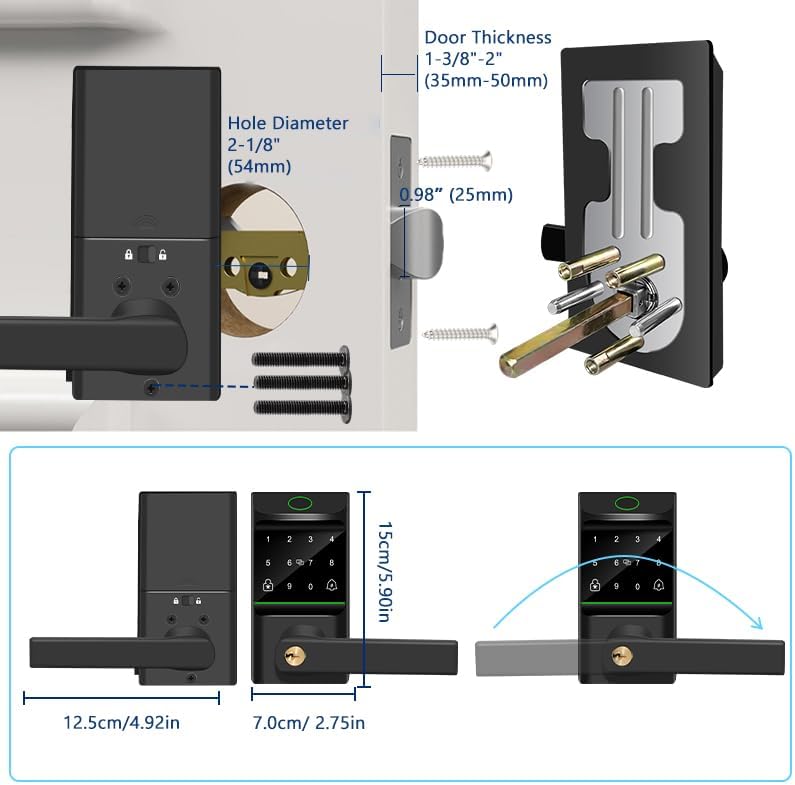 Door Thickness
1-3/8"-2"
(35mm-50mm)

Hole Diameter
2-1/8"
(54mm)

0.98" (25mm)

1 2 3 4
5 6 7 8
9 0

15cm/5.90in

12.5cm/4.92in

7.0cm/ 2.75in

1 2 3 4
5 6 7 8
9 0