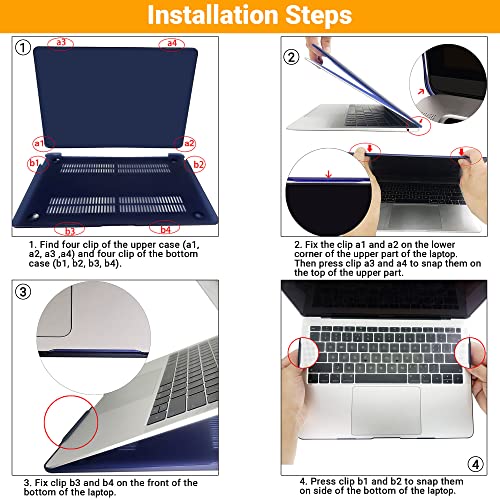 Installation Steps

1

a3

a4

a1

a2

b1

b2

b3

b4

1. Find four clip of the upper case (a1, a2, a3 ,a4) and four clip of the bottom case (b1, b2, b3, b4).

2

2. Fix the clip a1 and a2 on the lower corner of the upper part of the laptop. Then press clip a3 and a4 to snap them on the top of the upper part.

3

3. Fix clip b3 and b4 on the front of the bottom of the laptop.

4

4. Press clip b1 and b2 to snap them on side of the bottom of the laptop.