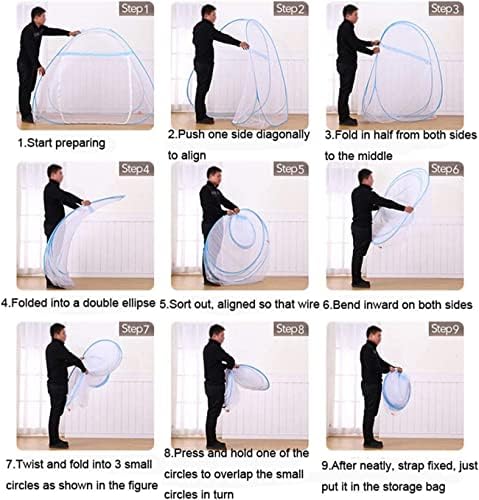 Step1

1.Start preparing

Step2

2.Push one side diagonally to align

Step3

3.Fold in half from both sides to the middle

Step4

4.Folded into a double ellipse

Step5

5.Sort out, aligned so that wire

Step6

6.Bend inward on both sides

Step7

7.Twist and fold into 3 small circles as shown in the figure

Step8

8.Press and hold one of the circles to overlap the small circles in turn

Step9

9.After neatly, strap fixed, just put it in the storage bag