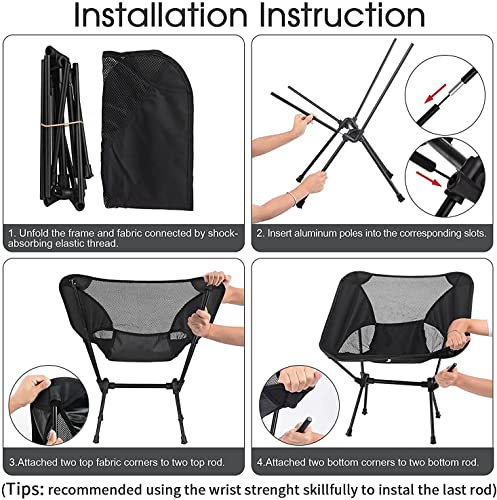 Installation Instruction

1. Unfold the frame and fabric connected by shock-absorbing elastic thread.

2. Insert aluminum poles into the corresponding slots.

3.Attached two top fabric corners to two top rod.

4.Attached two bottom corners to two bottom rod.

(Tips: recommended using the wrist strenght skillfully to instal the last rod)