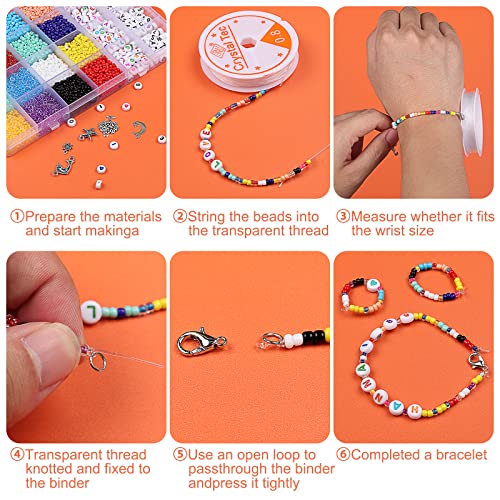 Crystal Tec

0.8

①Prepare the materials and start makinga

②String the beads into the transparent thread

③Measure whether it fits the wrist size

④Transparent thread knotted and fixed to the binder

⑤Use an open loop to passthrough the binder andpress it tightly

⑥Completed a bracelet