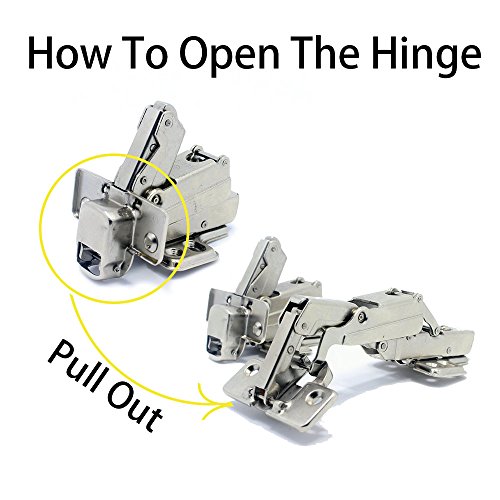 How To Open The Hinge

Pull Out