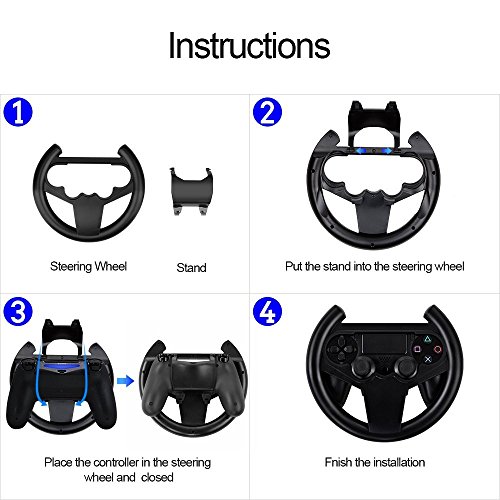 Instructions

1

Steering Wheel

Stand

2

Put the stand into the steering wheel

3

Place the controller in the steering wheel and closed

4

Fnish the installation