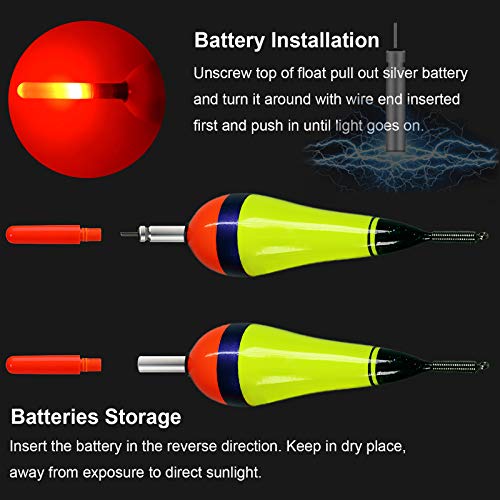 Battery Installation

Unscrew top of float pull out silver battery and turn it around with wire end inserted first and push in until light goes on.

Batteries Storage

Insert the battery in the reverse direction. Keep in dry place, away from exposure to direct sunlight.