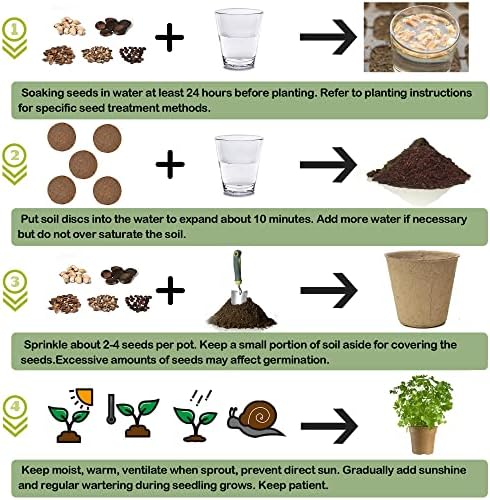 1

Soaking seeds in water at least 24 hours before planting. Refer to planting instructions for specific seed treatment methods.

2

Put soil discs into the water to expand about 10 minutes. Add more water if necessary but do not over saturate the soil.

3

Sprinkle about 2-4 seeds per pot. Keep a small portion of soil aside for covering the seeds.Excessive amounts of seeds may affect germination.

4

Keep moist, warm, ventilate when sprout, prevent direct sun. Gradually add sunshine and regular wartering during seedling grows. Keep patient.