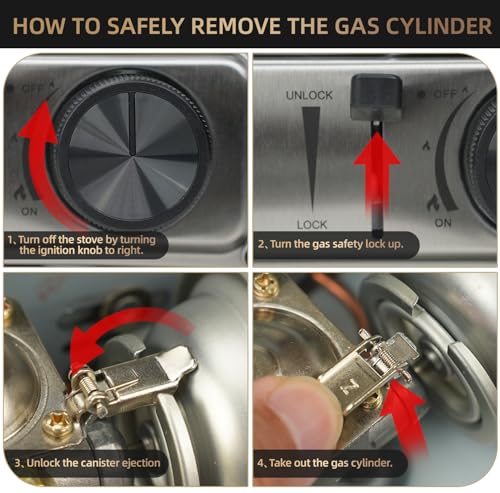 HOW TO SAFELY REMOVE THE GAS CYLINDER

OFF

ON

1、Turn off the stove by turning the ignition knob to right.

UNLOCK

LOCK

OFF

ON

2、Turn the gas safety lock up.

3、Unlock the canister ejection

Z

4、Take out the gas cylinder.