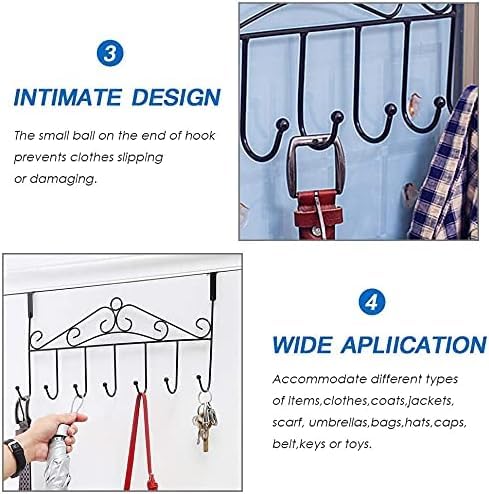 3

INTIMATE DESIGN

The small ball on the end of hook prevents clothes slipping or damaging.

4

WIDE APLIICATION

Accommodate different types of items,clothes,coats,jackets, scarf, umbrellas,bags,hats,caps, belt,keys or toys.