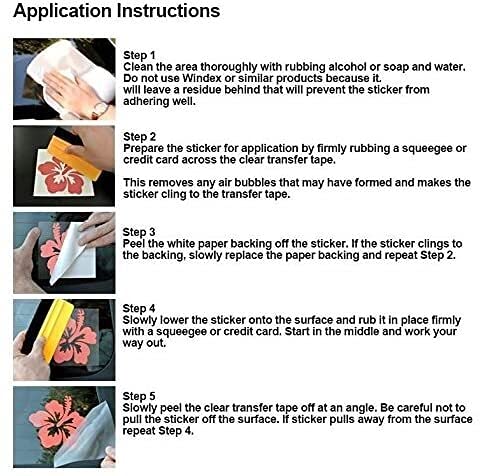 Application Instructions

Step 1
Clean the area thoroughly with rubbing alcohol or soap and water. Do not use Windex or similar products because it. will leave a residue behind that will prevent the sticker from adhering well.

Step 2
Prepare the sticker for application by firmly rubbing a squeegee or credit card across the clear transfer tape.

This removes any air bubbles that may have formed and makes the sticker cling to the transfer tape.

Step 3
Peel the white paper backing off the sticker. If the sticker clings to the backing, slowly replace the paper backing and repeat Step 2.

Step 4
Slowly lower the sticker onto the surface and rub it in place firmly with a squeegee or credit card. Start in the middle and work your way out.

Step 5
Slowly peel the clear transfer tape off at an angle. Be careful not to pull the sticker off the surface. If sticker pulls away from the surface repeat Step 4.