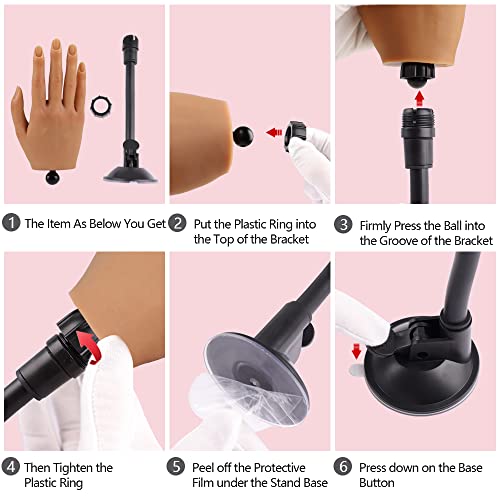 1 The Item As Below You Get

2 Put the Plastic Ring into the Top of the Bracket

3 Firmly Press the Ball into the Groove of the Bracket

4 Then Tighten the Plastic Ring

5 Peel off the Protective Film under the Stand Base

6 Press down on the Base Button