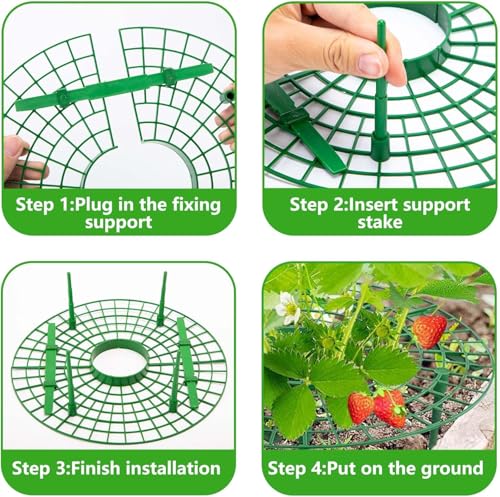 Step 1:Plug in the fixing support

Step 2:Insert support stake

Step 3:Finish installation

Step 4:Put on the ground