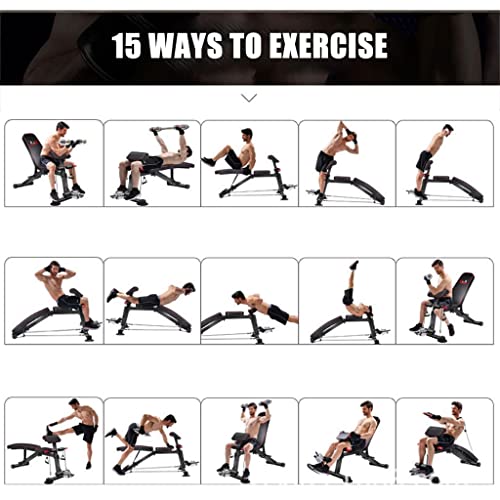 15 WAYS TO EXERCISE