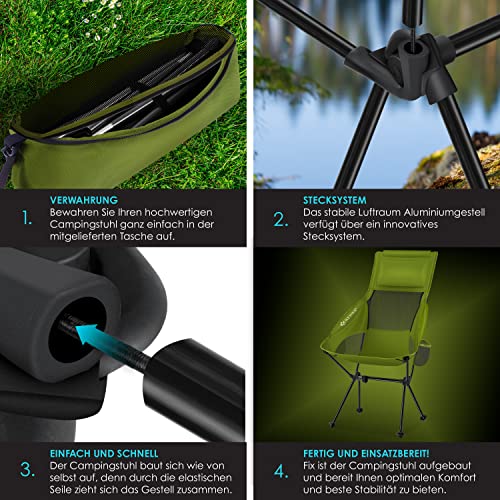 1. VERWAHRUNG
Bewahren Sie Ihren hochwertigen Campingstuhl ganz einfach in der mitgelieferten Tasche auf.

2. STECKSYSTEM
Das stabile Luftraum Aluminiumgestell verfügt über ein innovatives Stecksystem.

3. EINFACH UND SCHNELL
Der Campingstuhl baut sich wie von selbst auf, denn durch die elastischen Seile zieht sich das Gestell zusammen.

4. FERTIG UND EINSATZBEREIT!
Fix ist der Campingstuhl aufgebaut und bereit Ihnen optimalen Komfort und beste Stabilität zu bieten.