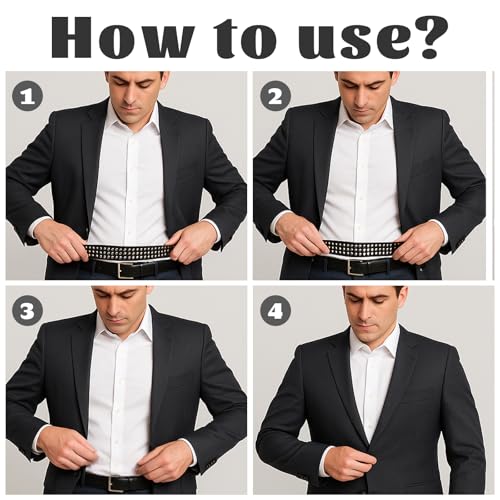 How to use?

1

2

3

4