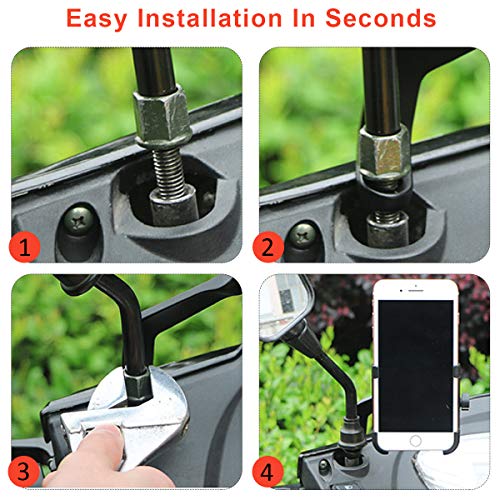 Easy Installation In Seconds

1

2

3

4