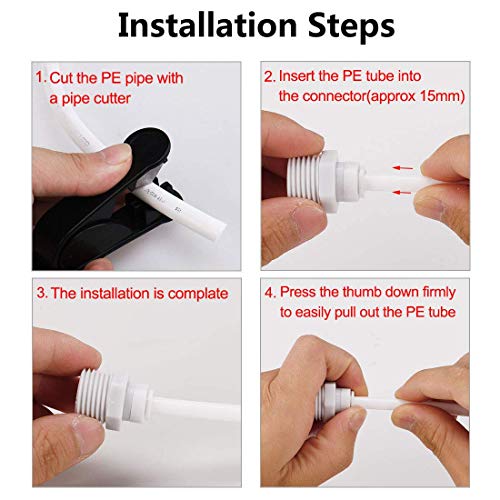 Installation Steps

1. Cut the PE pipe with a pipe cutter

2. Insert the PE tube into the connector(approx 15mm)

3. The installation is complate

4. Press the thumb down firmly to easily pull out the PE tube