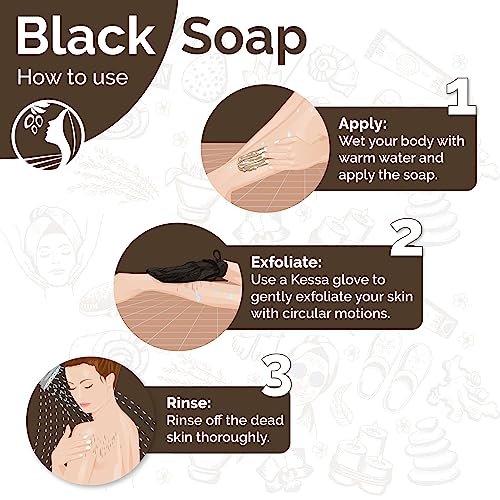 Black Soap
How to use

1
Apply:
Wet your body with warm water and apply the soap.

2
Exfoliate:
Use a Kessa glove to gently exfoliate your skin with circular motions.

3
Rinse:
Rinse off the dead skin thoroughly.