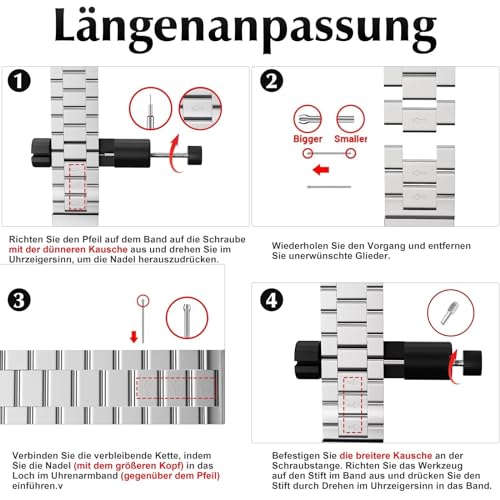 Längenanpassung

1

Richten Sie den Pfeil auf dem Band auf die Schraube mit der dünneren Kausche aus und drehen Sie im Uhrzeigersinn, um die Nadel herauszudrücken.

2

Bigger Smaller

Wiederholen Sie den Vorgang und entfernen Sie unerwünschte Glieder.

3

Verbinden Sie die verbleibende Kette, indem Sie die Nadel (mit dem größeren Kopf) in das Loch im Uhrenarmband (gegenüber dem Pfeil) einführen.v

4

Befestigen Sie die breitere Kausche an der Schraubstange. Richten Sie das Werkzeug auf den Stift im Band aus und drücken Sie den Stift durch Drehen im Uhrzeigersinn in das Band.