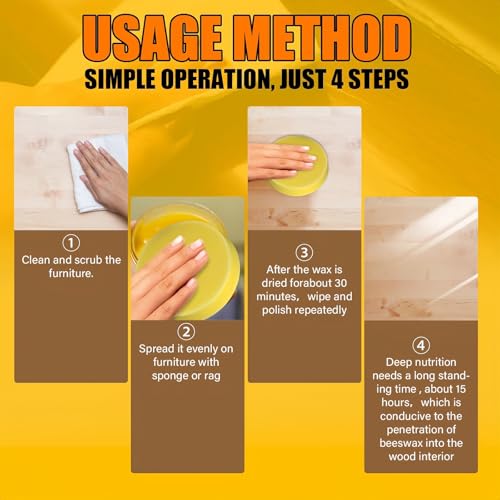 USAGE METHOD

SIMPLE OPERATION, JUST 4 STEPS

①
Clean and scrub the furniture.

②
Spread it evenly on furniture with sponge or rag

③
After the wax is dried forabout 30 minutes， wipe and polish repeatedly

④
Deep nutrition needs a long standing time , about 15 hours， which is conducive to the penetration of beeswax into the wood interior