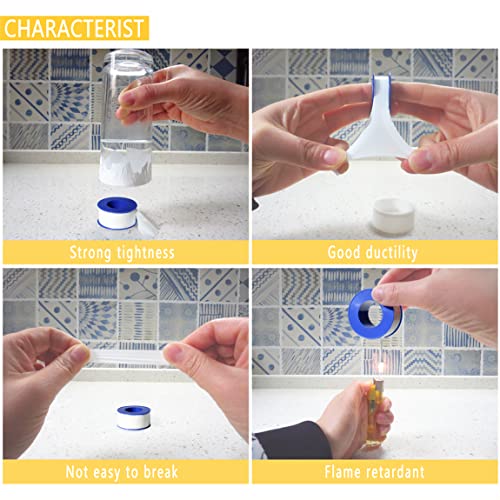 CHARACTERIST

Strong tightness

Good ductility

Not easy to break

Flame retardant