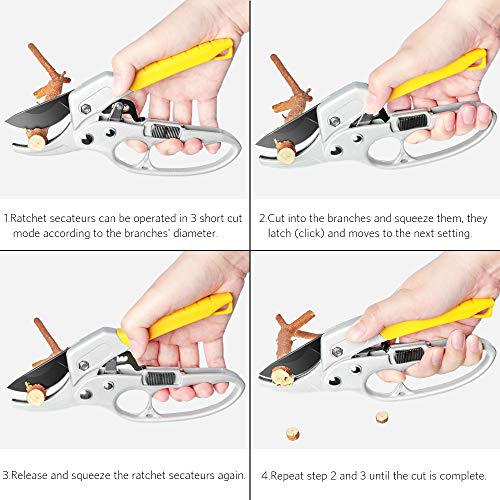 1.Ratchet secateurs can be operated in 3 short cut mode according to the branches' diameter.

2.Cut into the branches and squeeze them, they latch (click) and moves to the next setting.

3.Release and squeeze the ratchet secateurs again.

4.Repeat step 2 and 3 until the cut is complete.