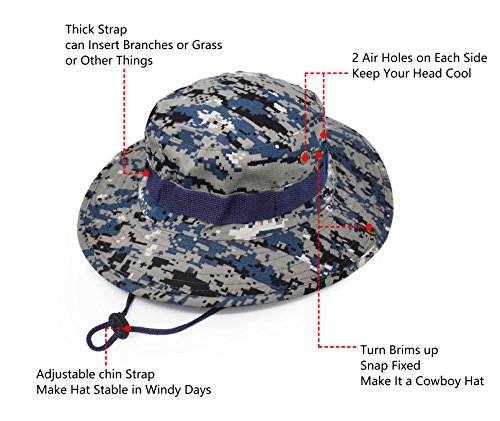 Thick Strap
can Insert Branches or Grass
or Other Things

2 Air Holes on Each Side
Keep Your Head Cool

Adjustable chin Strap
Make Hat Stable in Windy Days

Turn Brims up
Snap Fixed
Make It a Cowboy Hat