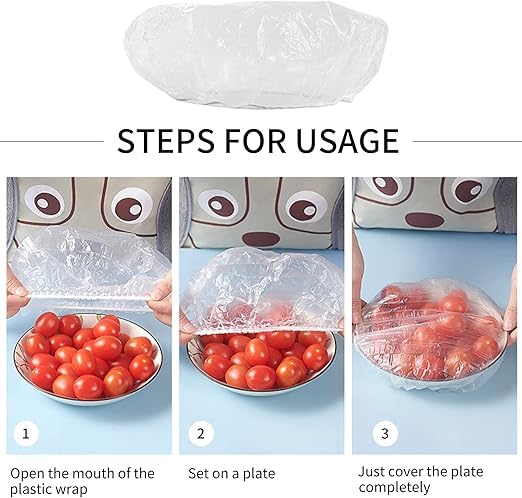 STEPS FOR USAGE

1

Open the mouth of the plastic wrap

2

Set on a plate

3

Just cover the plate completely