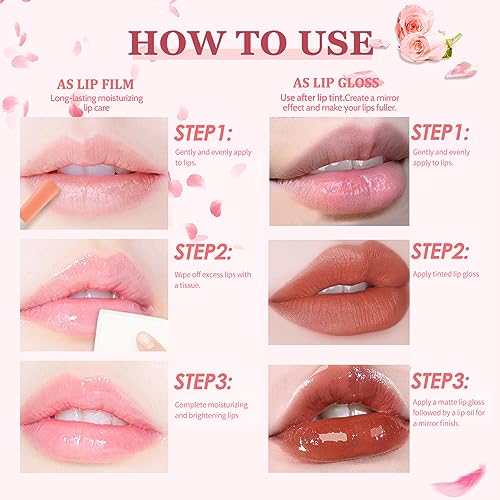 HOW TO USE

AS LIP FILM
Long-lasting moisturizing lip care

STEP1:
Gently and evenly apply to lips.

STEP2:
Wipe off excess lips with a tissue.

STEP3:
Complete moisturizing and brightening lips

AS LIP GLOSS
Use after lip tint.Create a mirror effect and make your lips fuller.

STEP1:
Gently and evenly apply to lips.

STEP2:
Apply tinted lip gloss

STEP3:
Apply a matte lip gloss followed by a lip oil for a mirror finish.