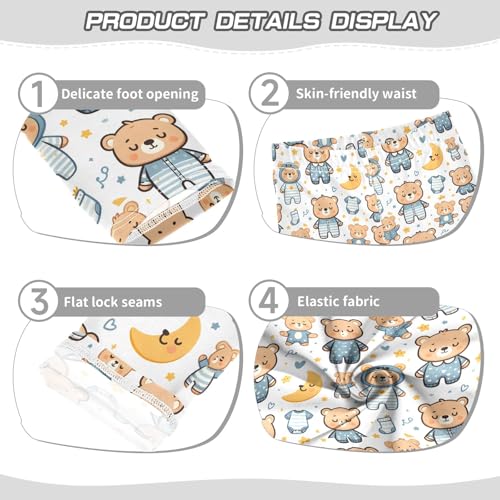 PRODUCT DETAILS DISPLAY

1 Delicate foot opening

2 Skin-friendly waist

3 Flat lock seams

4 Elastic fabric