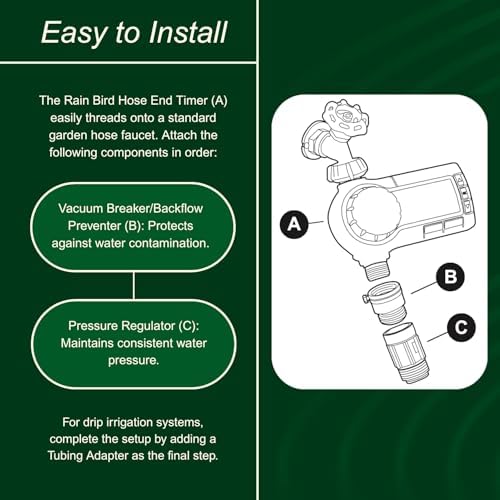 Easy to Install

The Rain Bird Hose End Timer (A) easily threads onto a standard garden hose faucet. Attach the following components in order:

Vacuum Breaker/Backflow Preventer (B): Protects against water contamination.

Pressure Regulator (C): Maintains consistent water pressure.

For drip irrigation systems, complete the setup by adding a Tubing Adapter as the final step.

A

B

C