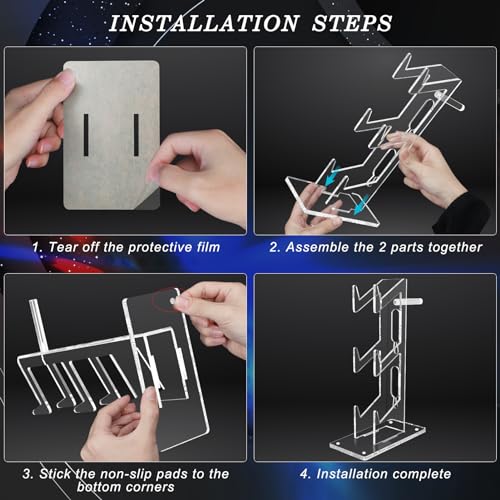 INSTALLATION STEPS

1. Tear off the protective film

2. Assemble the 2 parts together

3. Stick the non-slip pads to the bottom corners

4. Installation complete