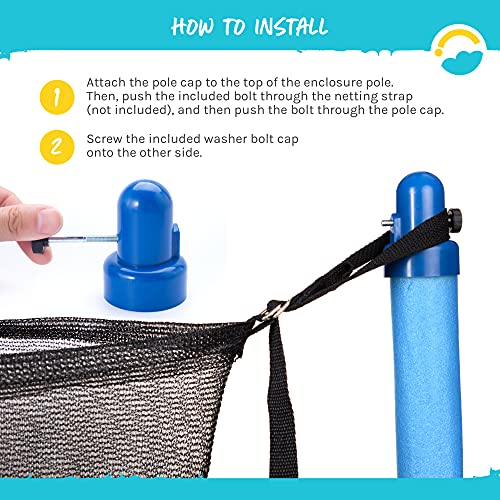 HOW TO INSTALL

1 Attach the pole cap to the top of the enclosure pole. Then, push the included bolt through the netting strap (not included), and then push the bolt through the pole cap.

2 Screw the included washer bolt cap onto the other side.