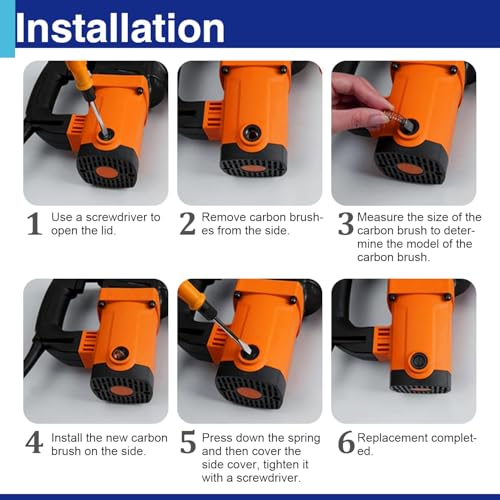 Installation

1 Use a screwdriver to open the lid.

2 Remove carbon brushes from the side.

3 Measure the size of the carbon brush to determine the model of the carbon brush.

4 Install the new carbon brush on the side.

5 Press down the spring and then cover the side cover, tighten it with a screwdriver.

6 Replacement completed.