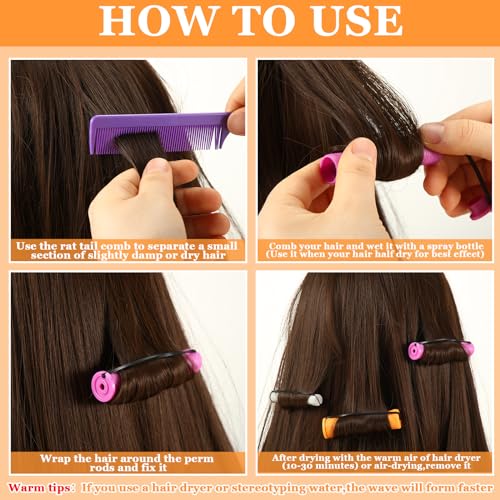 HOW TO USE

Use the rat tail comb to separate a small section of slightly damp or dry hair

Comb your hair and wet it with a spray bottle (Use it when your hair half dry for best effect)

Wrap the hair around the perm rods and fix it

After drying with the warm air of hair dryer (10-30 minutes) or air-drying,remove it

Warm tips: If you use a hair dryer or stereotyping water,the wave will form faster