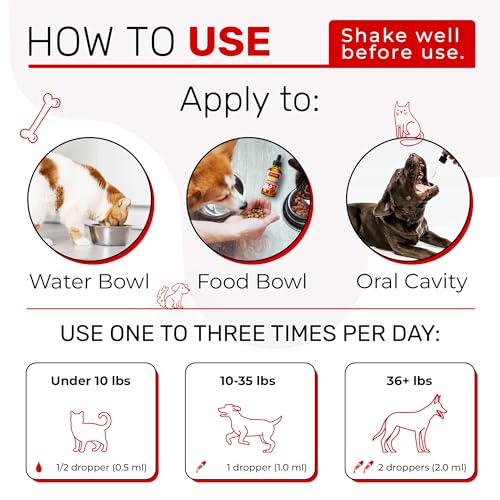 HOW TO USE

Shake well before use.

Apply to:

Water Bowl

Food Bowl

Oral Cavity

USE ONE TO THREE TIMES PER DAY:

Under 10 lbs

1/2 dropper (0.5 ml)

10-35 lbs

1 dropper (1.0 ml)

36+ lbs

2 droppers (2.0 ml)