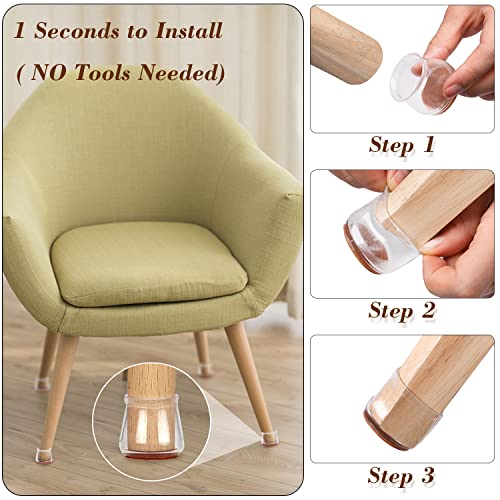 1 Seconds to Install
( NO Tools Needed)

Step 1

Step 2

Step 3