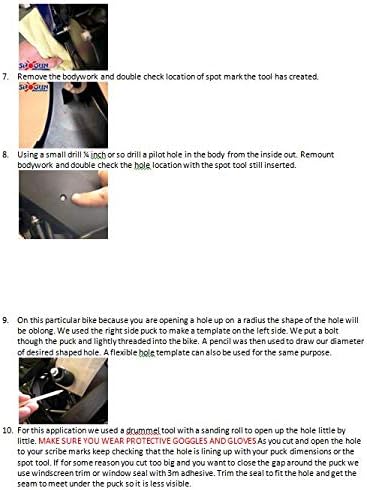 SHOGUN

7. Remove the bodywork and double check location of spot mark the tool has created.

SHOGUN

8. Using a small drill ¼ inch or so drill a pilot hole in the body from the inside out. Remount bodywork and double check the hole location with the spot tool still inserted.

9. On this particular bike because you are opening a hole up on a radius the shape of the hole will be oblong. We used the right side puck to make a template on the left side. We put a bolt though the puck and lightly threaded into the bike. A pencil was then used to draw our diameter of desired shaped hole. A flexible hole template can also be used for the same purpose.

10. For this application we used a drummel tool with a sanding roll to open up the hole little by little. MAKE SURE YOU WEAR PROTECTIVE GOGGLES AND GLOVES As you cut and open the hole to your scribe marks keep checking that the hole is lining up with your puck dimensions or the spot tool. If for some reason you cut too big and you want to close the gap around the puck we use windscreen trim or window seal with 3m adhesive. Trim the seal to fit the hole and get the seam to meet under the puck so it is less visible.