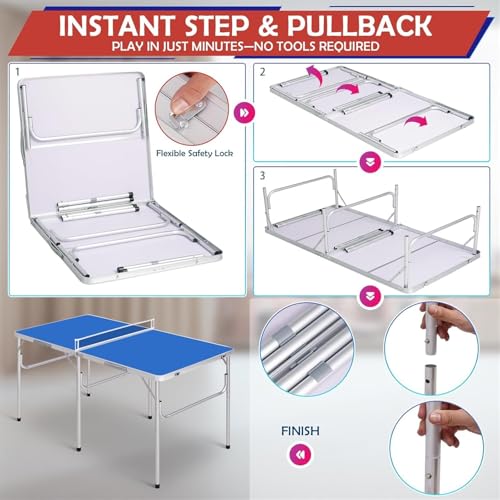 INSTANT STEP & PULLBACK
PLAY IN JUST MINUTES—NO TOOLS REQUIRED

1

Flexible Safety Lock

2

3

FINISH