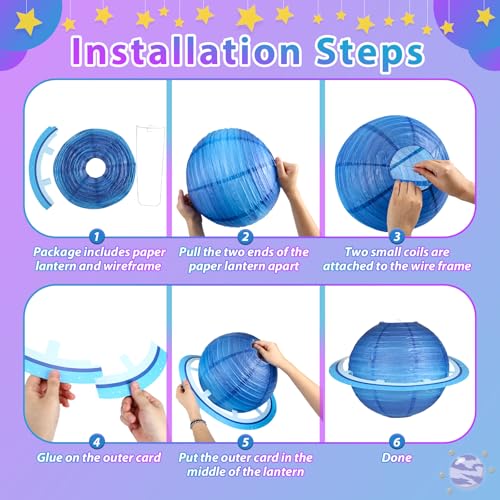 Installation Steps

1
Package includes paper lantern and wireframe

2
Pull the two ends of the paper lantern apart

3
Two small coils are attached to the wire frame

4
Glue on the outer card

5
Put the outer card in the middle of the lantern

6
Done