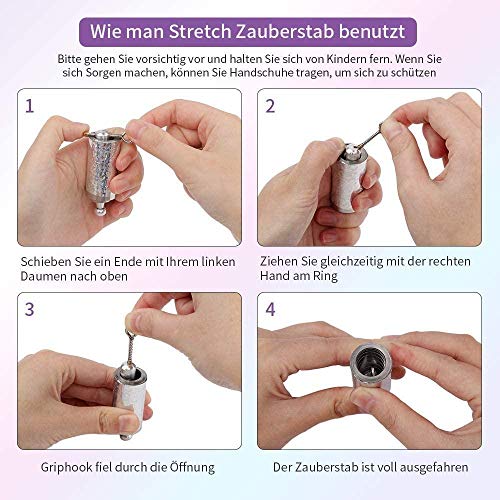 Wie man Stretch Zauberstab benutzt

Bitte gehen Sie vorsichtig vor und halten Sie sich von Kindern fern. Wenn Sie sich Sorgen machen, können Sie Handschuhe tragen, um sich zu schützen

1

Schieben Sie ein Ende mit Ihrem linken Daumen nach oben

2

Ziehen Sie gleichzeitig mit der rechten Hand am Ring

3

Griphook fiel durch die Öffnung

4

Der Zauberstab ist voll ausgefahren