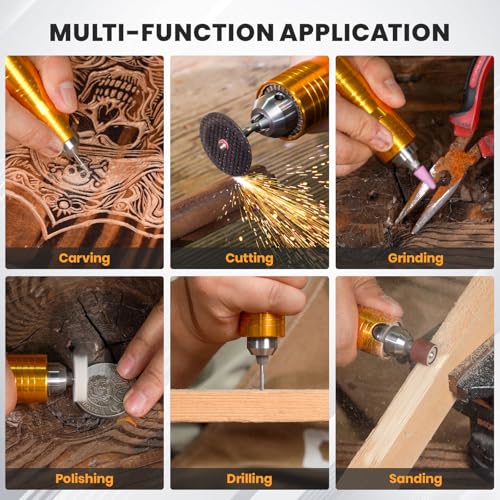 MULTI-FUNCTION APPLICATION

Carving

Cutting

Grinding

Polishing

Drilling

Sanding