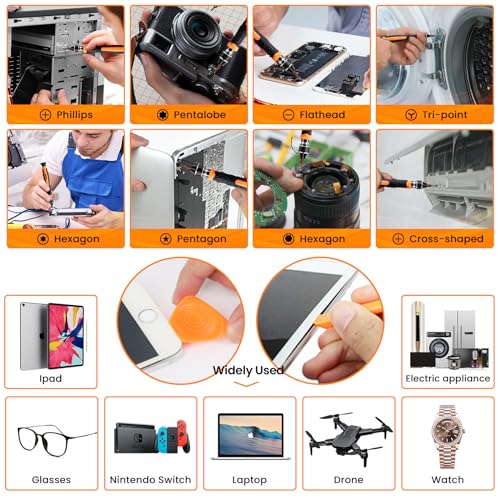 Phillips

Pentalobe

Flathead

Tri-point

Hexagon

Pentagon

Hexagon

Cross-shaped

Ipad

Widely Used

Electric appliance

Glasses

Nintendo Switch

Laptop

Drone

Watch